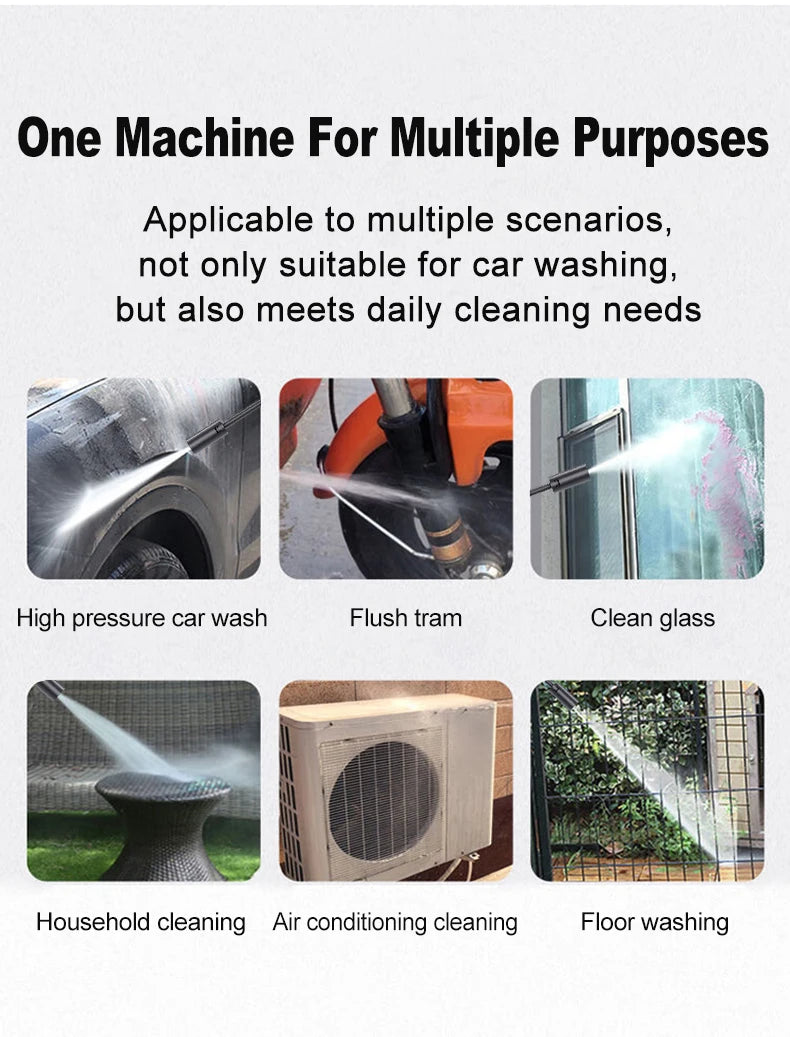 One Machine For Multiple Purposes

Applicable to multiple scenarios, not only suitable for car washing, but also meets daily cleaning needs

High pressure car wash

Flush tram

Clean glass

Household cleaning

Air conditioning cleaning

Floor washing