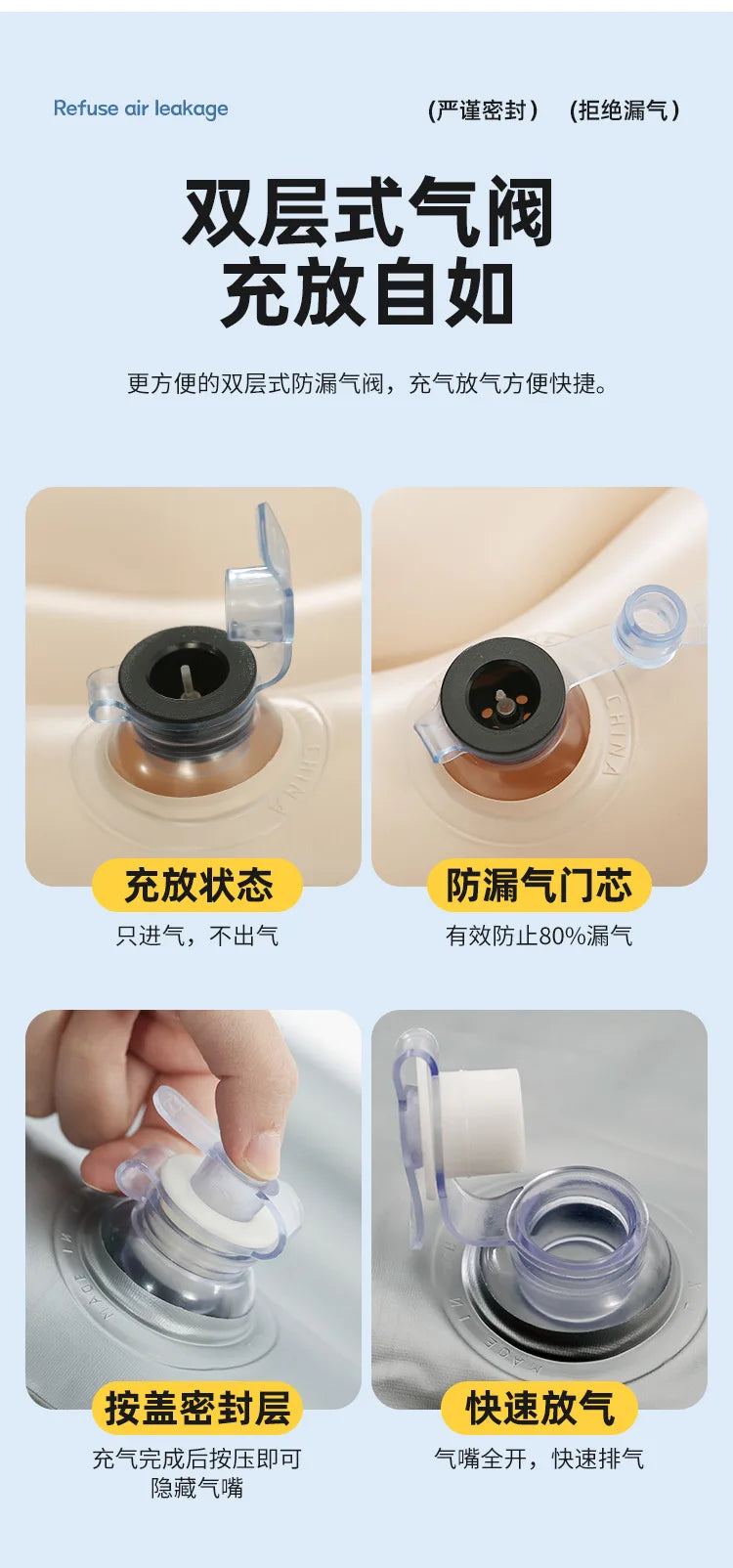 Refuse air leakage

（严谨密封） （拒绝漏气）

双层式气阀
充放自如

更方便的双层式防漏气阀，充气放气方便快捷。

CHINA

CHINA

充放状态

只进气，不出气

防漏气门芯

有效防止80%漏气

MADE IN

MADE IN

按盖密封层

充气完成后按压即可隐藏气嘴

快速放气

气嘴全开，快速排气