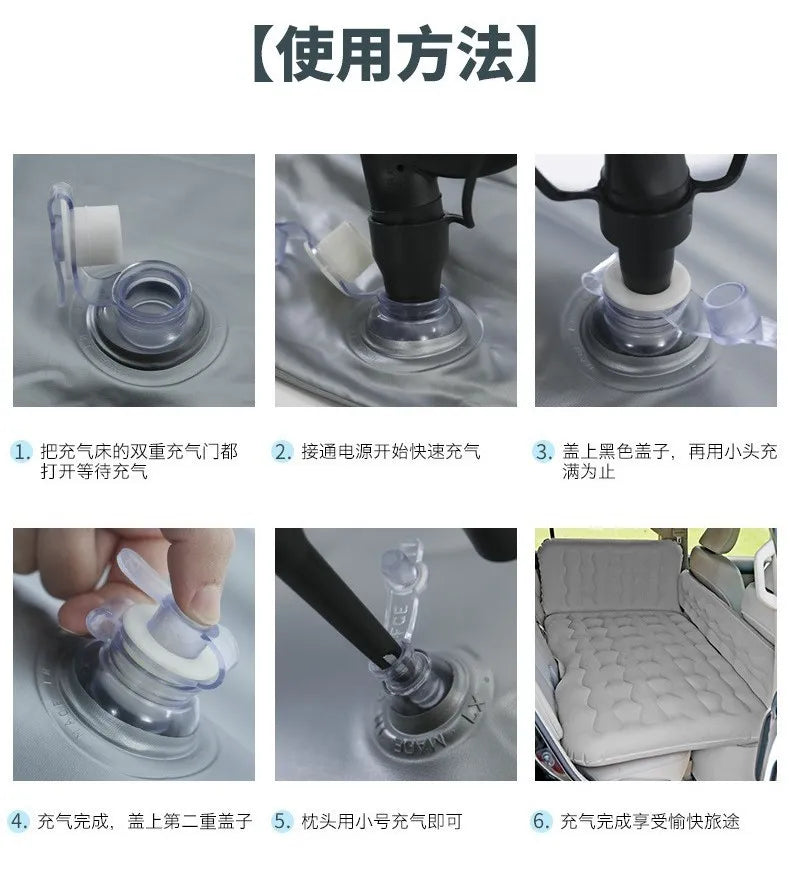 【使用方法】

1. 把充气床的双重充气门都打开等待充气

2. 接通电源开始快速充气

3. 盖上黑色盖子，再用小头充满为止

4. 充气完成，盖上第二重盖子

5. 枕头用小号充气即可

6. 充气完成享受愉快旅途