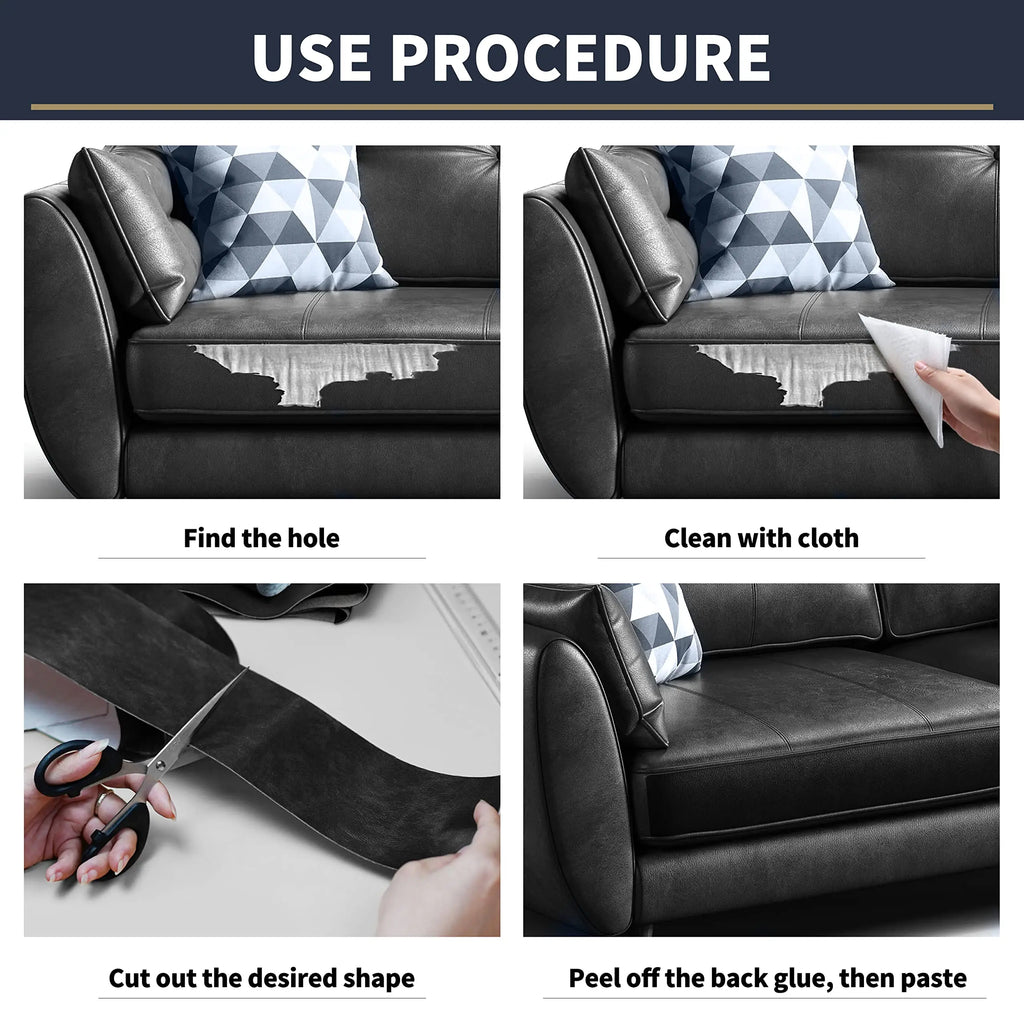 USE PROCEDURE

Find the hole

Clean with cloth

Cut out the desired shape

Peel off the back glue, then paste